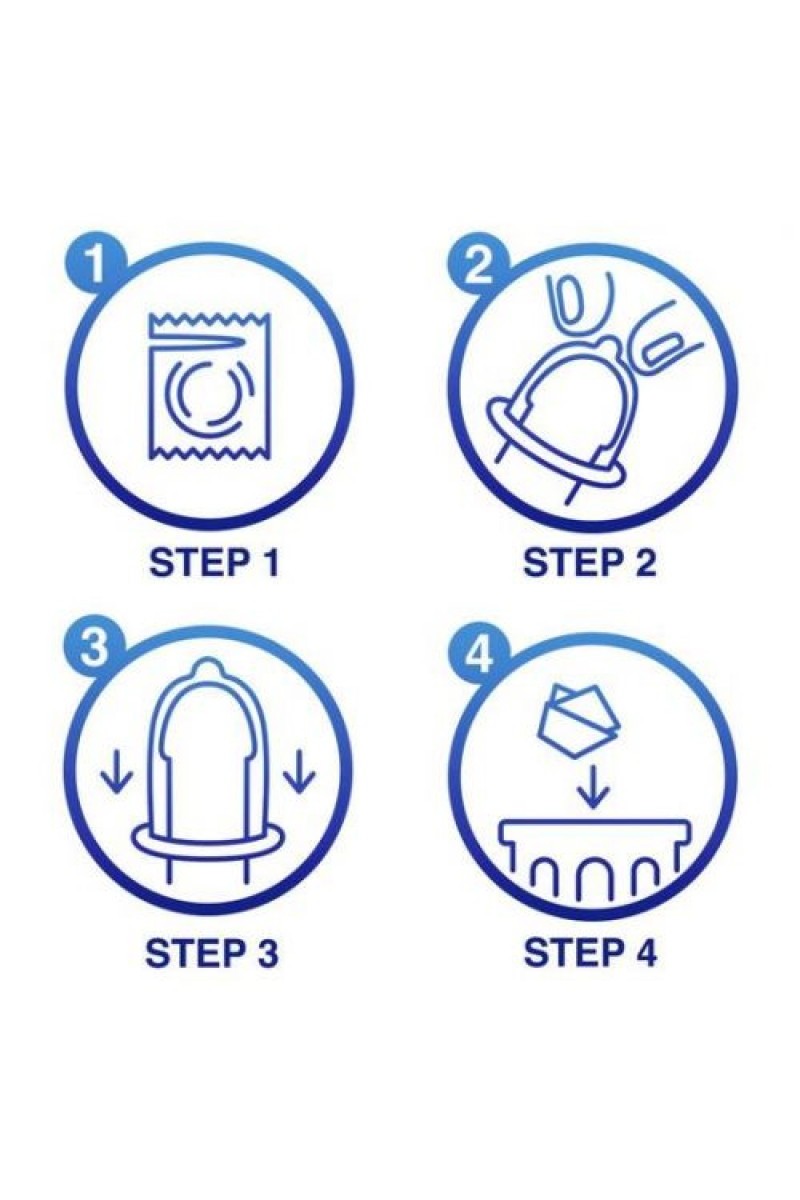 1

STEP 1

2

STEP 2

3

STEP 3

4

STEP 4